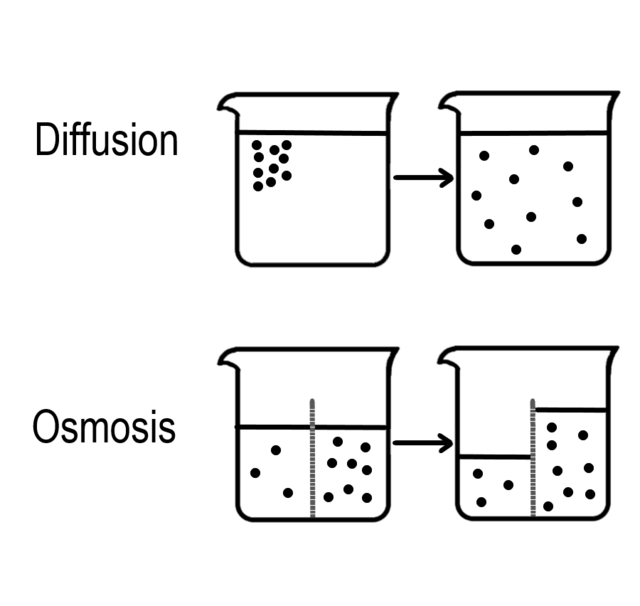 Diffusion

Osmosis